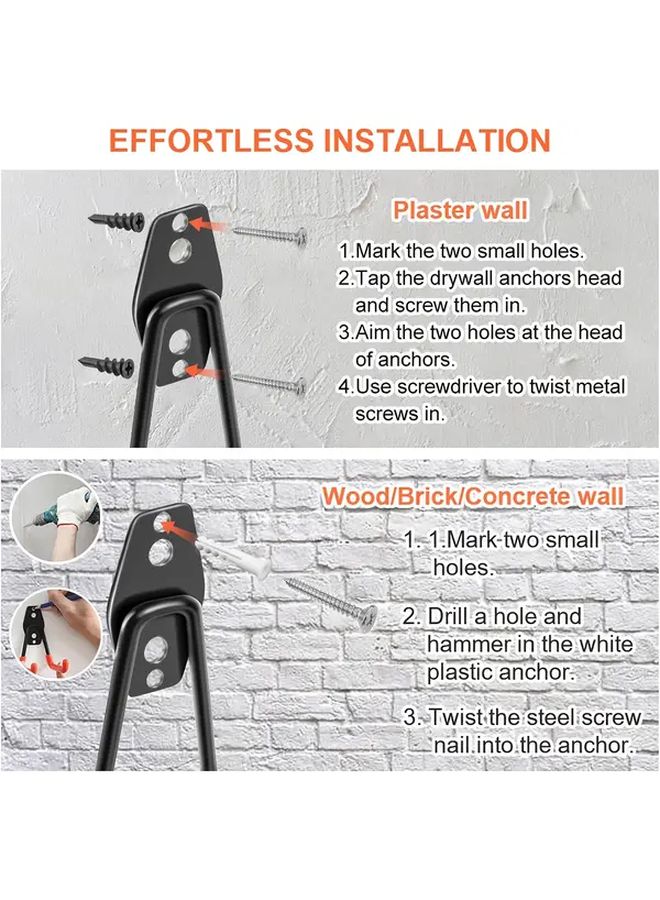 EFFORTLESS INSTALLATION

Plaster wall

1.Mark the two small holes.
2.Tap the drywall anchors head and screw them in.
3.Aim the two holes at the head of anchors.
4.Use screwdriver to twist metal screws in.

Wood/Brick/Concrete wall

1. 1.Mark two small holes.

2. Drill a hole and hammer in the white plastic anchor.

3. Twist the steel screw nail into the anchor.